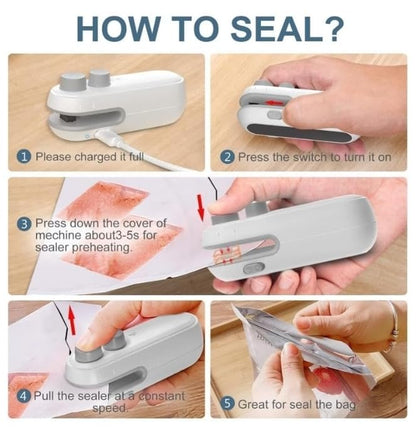 HOW TO SEAL?

1 Please charged it full

2 Press the switch to turn it on

3 Press down the cover of mechine about3-5s for sealer preheating.

4 Pull the sealer at a constant speed.

5 Great for seal the bag